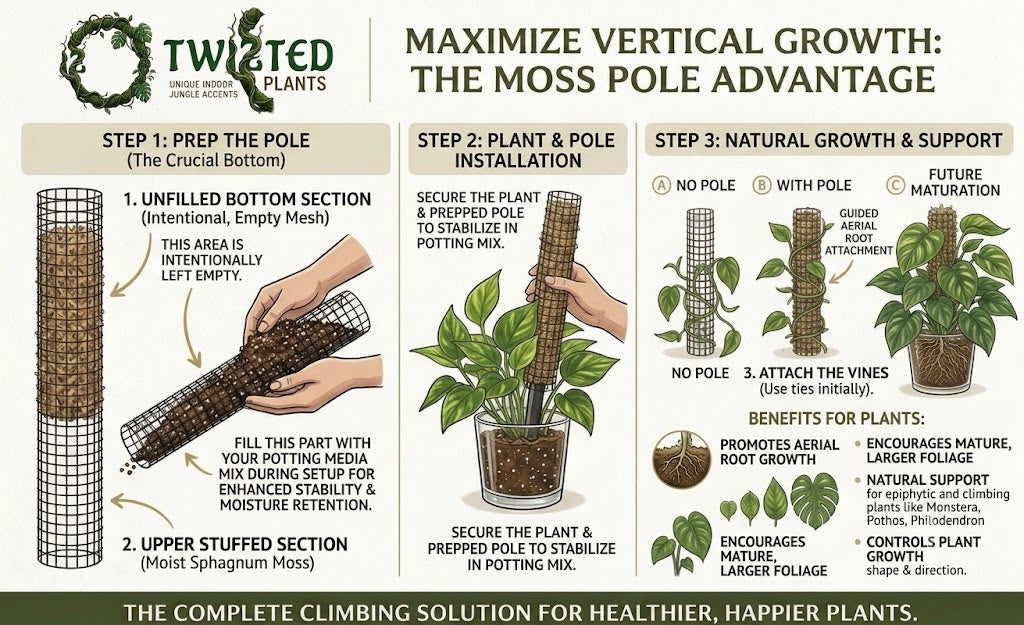 TWISTED PLANTS
UNIQUE INDOOR JUNGLE ACCENTS

MAXIMIZE VERTICAL GROWTH: THE MOSS POLE ADVANTAGE

STEP 1: PREP THE POLE
(The Crucial Bottom)

1. UNFILLED BOTTOM SECTION
(Intentional, Empty Mesh)

THIS AREA IS INTENTIONALLY LEFT EMPTY.

FILL THIS PART WITH YOUR POTTING MEDIA MIX DURING SETUP FOR ENHANCED STABILITY & MOISTURE RETENTION.

2. UPPER STUFFED SECTION
(Moist Sphagnum Moss)

STEP 2: PLANT & POLE INSTALLATION

SECURE THE PLANT & PREPPED POLE TO STABILIZE IN POTTING MIX.

SECURE THE PLANT & PREPPED POLE TO STABILIZE IN POTTING MIX.

STEP 3: NATURAL GROWTH & SUPPORT

A NO POLE
B WITH POLE
C FUTURE MATURATION

GUIDED AERIAL ROOT ATTACHMENT

NO POLE
3. ATTACH THE VINES
(Use ties initially).

BENEFITS FOR PLANTS:

PROMOTES AERIAL ROOT GROWTH

ENCOURAGES MATURE, LARGER FOLIAGE

• ENCOURAGES MATURE, LARGER FOLIAGE
• NATURAL SUPPORT for epiphytic and climbing plants like Monstera, Pothos, Philodendron
• CONTROLS PLANT GROWTH shape & direction.

THE COMPLETE CLIMBING SOLUTION FOR HEALTHIER, HAPPIER PLANTS.